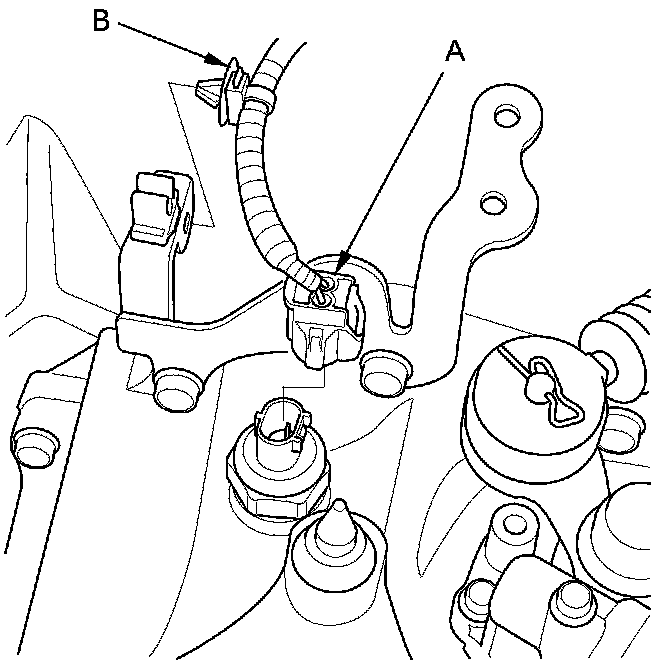 B
A