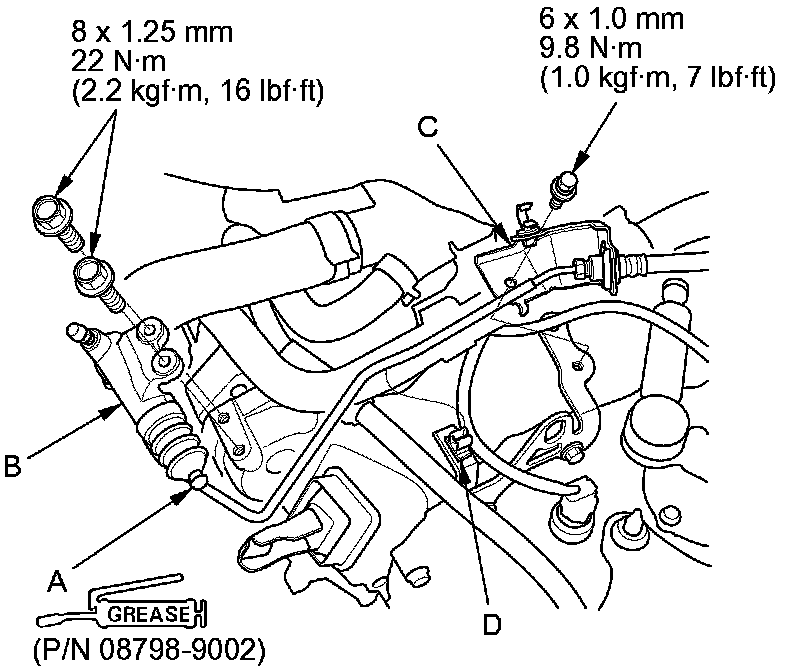 8 x 1.25 mm
22 N·m
(2.2 kgf·m, 16 lbf·ft)

6 x 1.0 mm
9.8 N·m
(1.0 kgf·m, 7 lbf·ft)

C

B

A

GREASE

(P/N 08798-9002)

D