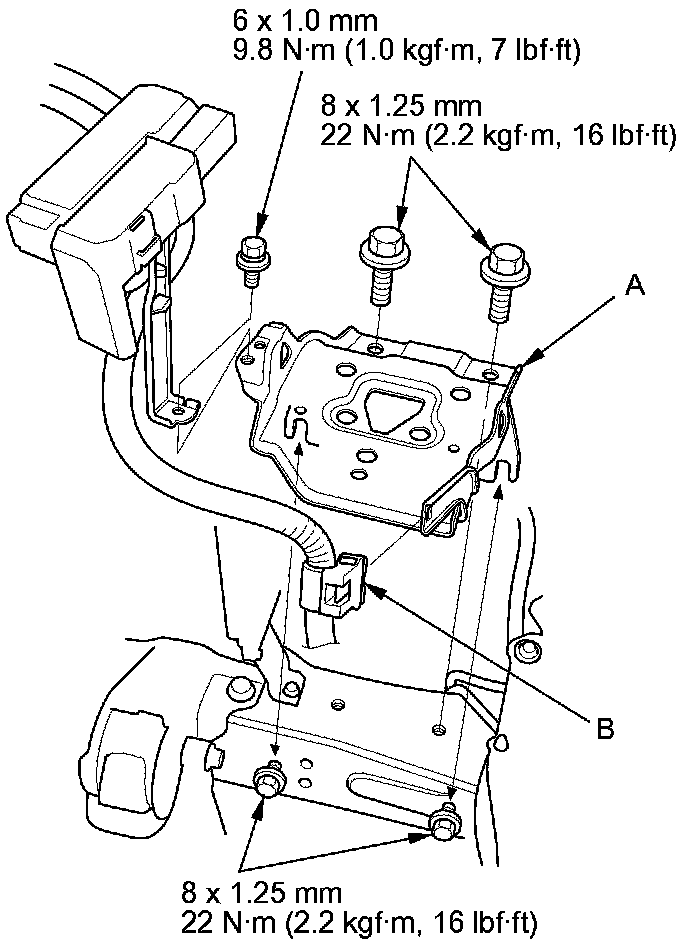 6 x 1.0 mm
9.8 N·m (1.0 kgf·m, 7 lbf·ft)

8 x 1.25 mm
22 N·m (2.2 kgf·m, 16 lbf·ft)

A

B

8 x 1.25 mm
22 N·m (2.2 kgf·m, 16 lbf·ft)