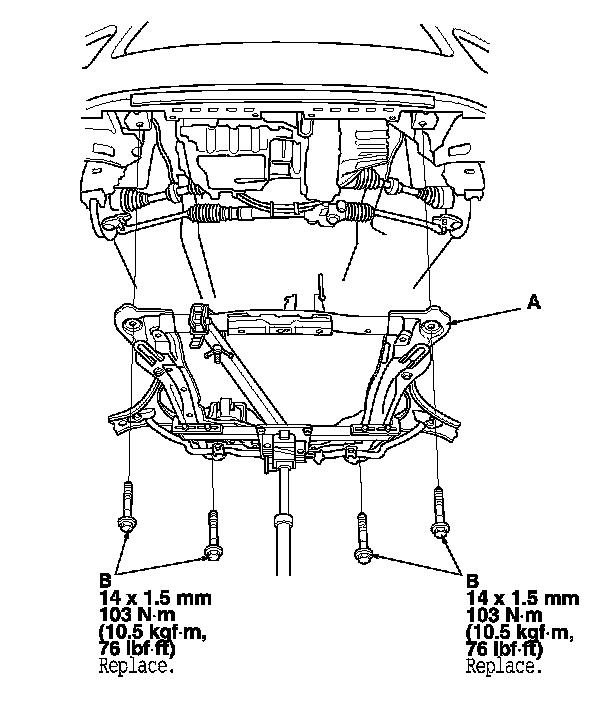 A

B
14 x 1.5 mm
103 N·m
(10.5 kgf·m,
76 lbf·ft)
Replace.

B
14 x 1.5 mm
103 N·m
(10.5 kgf·m,
76 lbf·ft)
Replace.