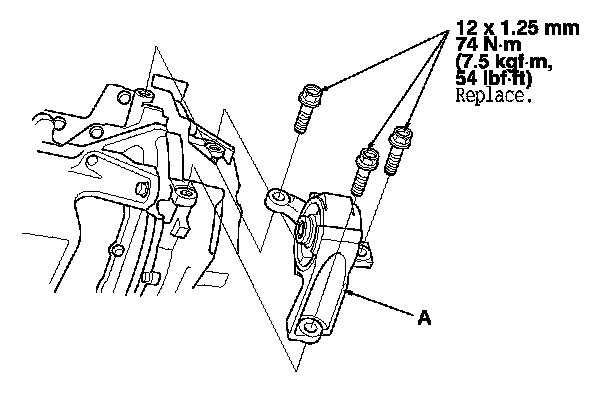 12 x 1.25 mm
74 N·m
(7.5 kgf·m,
54 lbf·ft)
Replace.

A