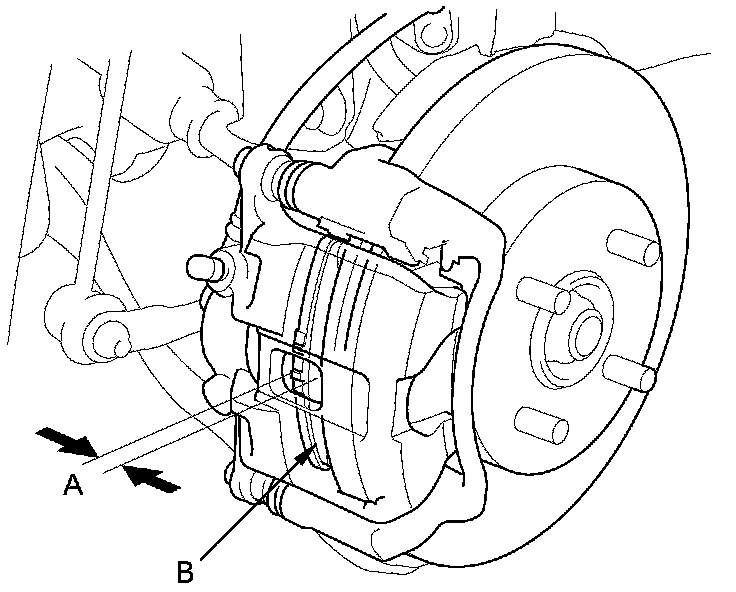 A

B