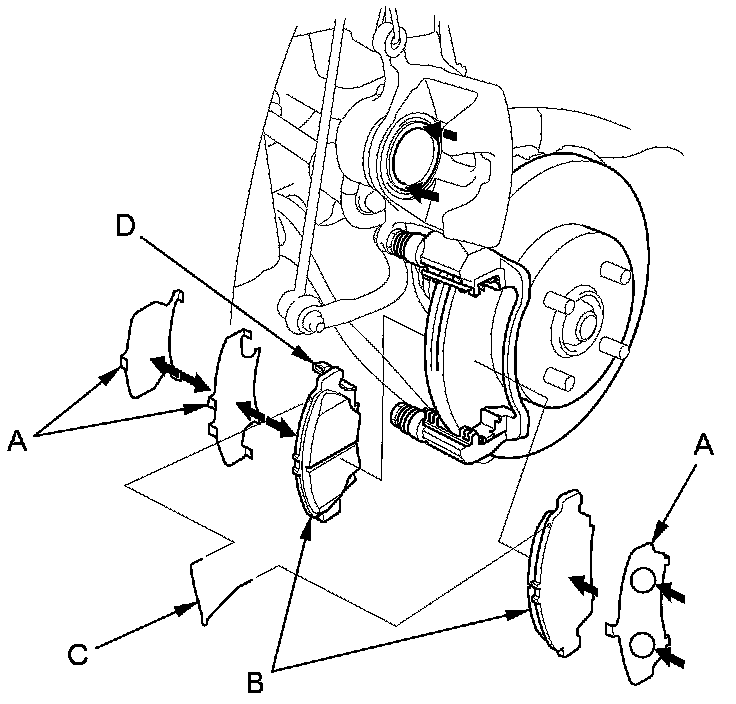 D
A
A
C
B