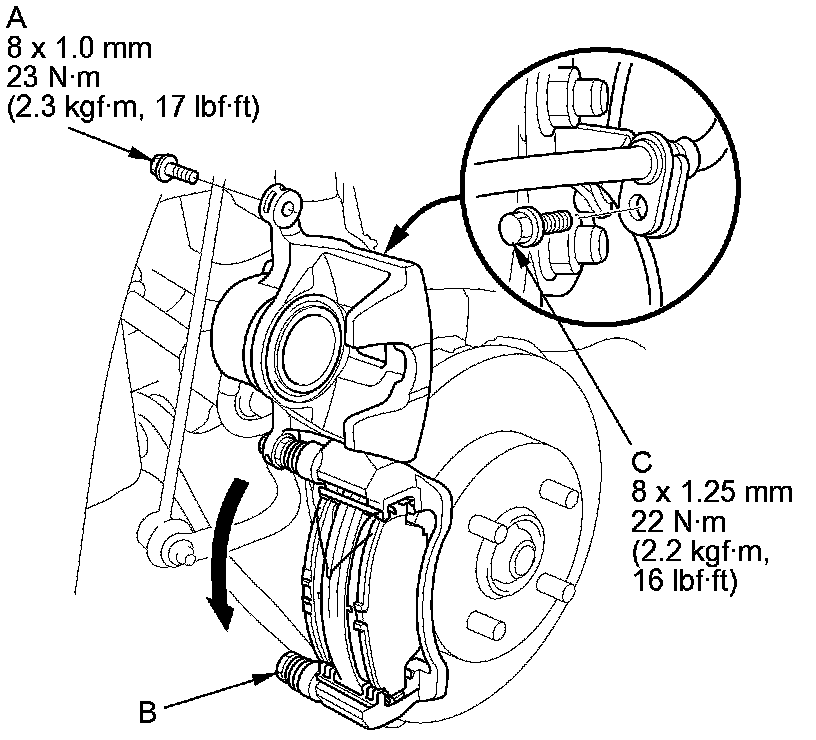 A
8 x 1.0 mm
23 N·m
(2.3 kgf·m, 17 lbf·ft)

C
8 x 1.25 mm
22 N·m
(2.2 kgf·m,
16 lbf·ft)

B