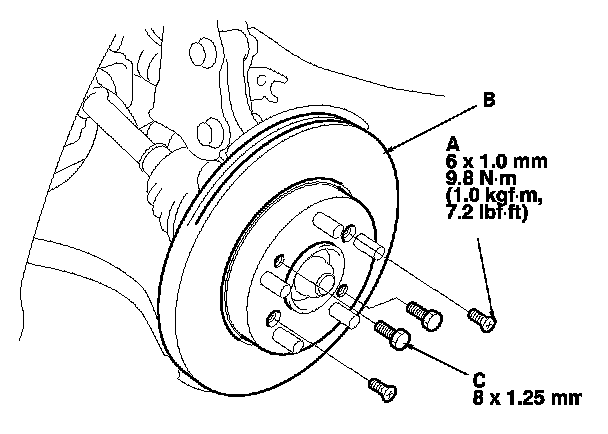 B

A
6 x 1.0 mm
9.8 N·m
(1.0 kgf·m,
7.2 lbf·ft)

C
8 x 1.25 mm