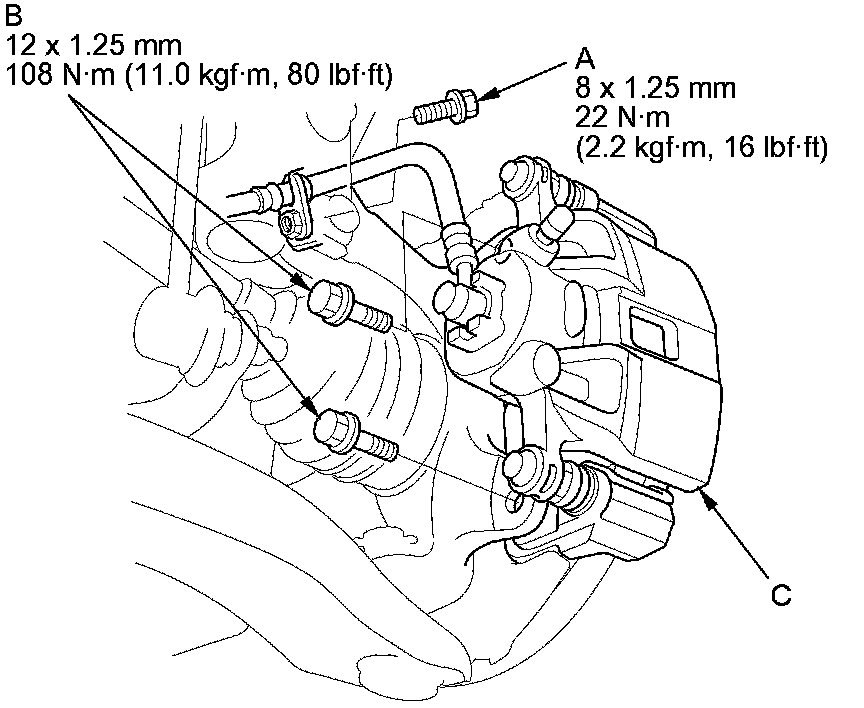 B
12 x 1.25 mm
108 N·m (11.0 kgf·m, 80 lbf·ft)

A
8 x 1.25 mm
22 N·m
(2.2 kgf·m, 16 lbf·ft)

C