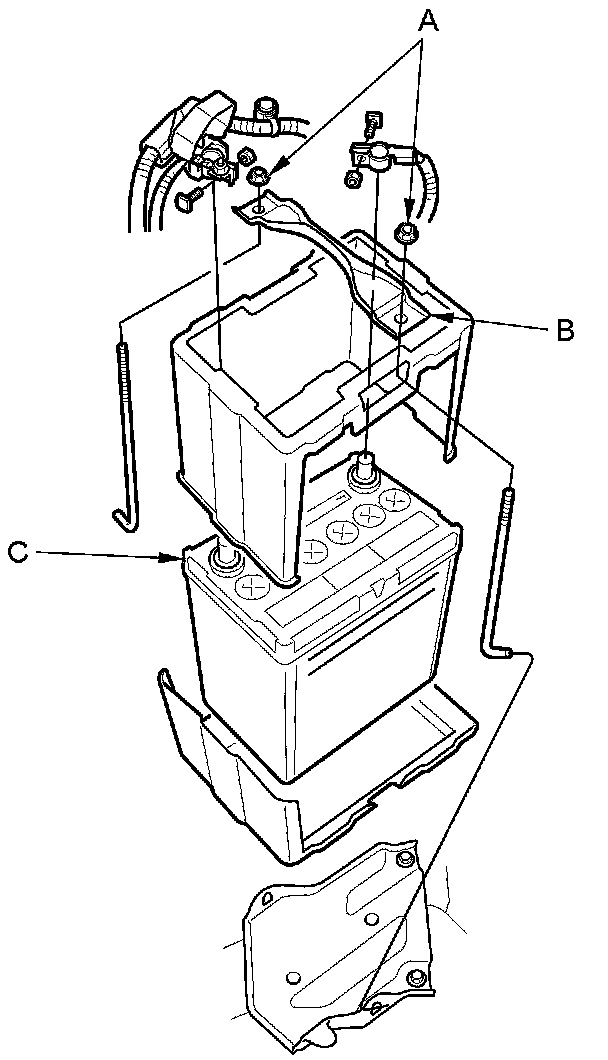 A

B

C