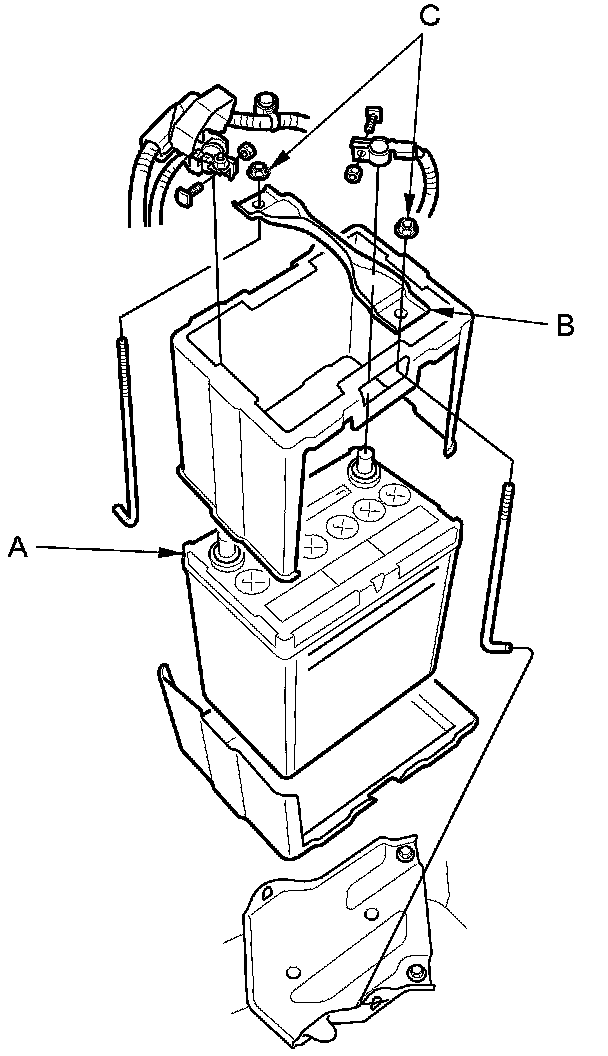 C
B
A