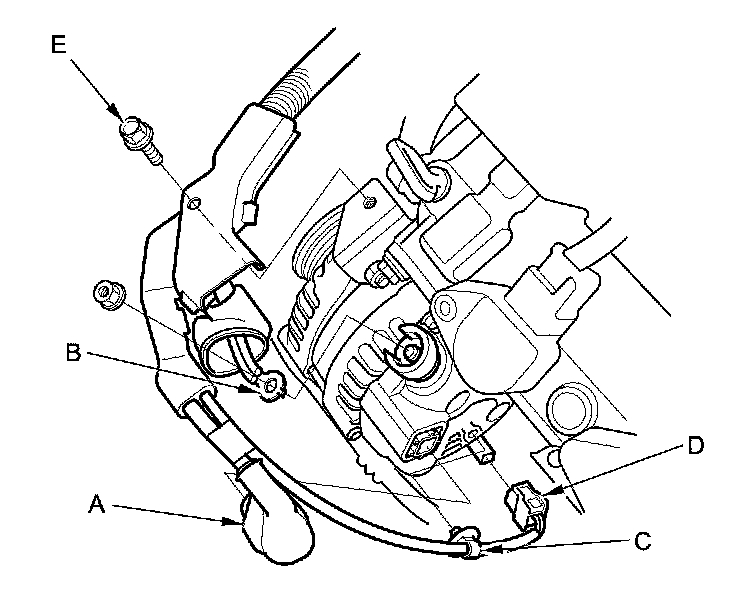 E

B

D

A

C