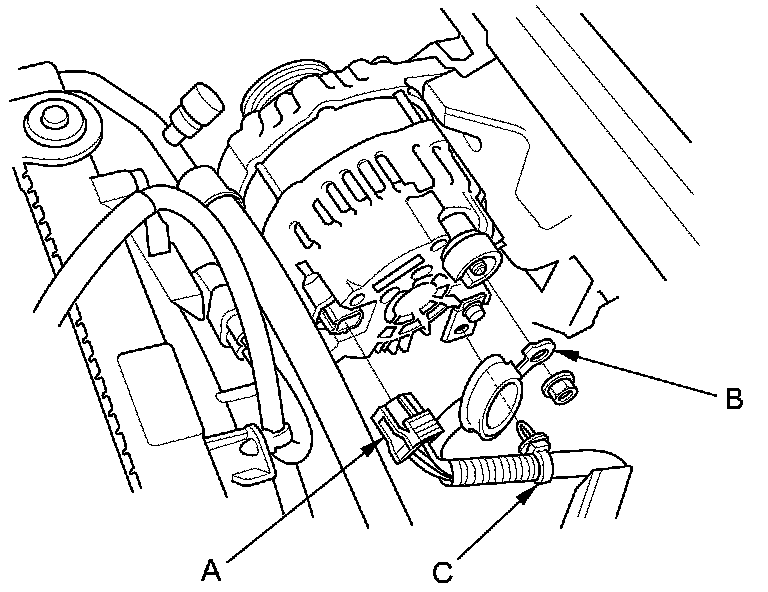 B

A

C