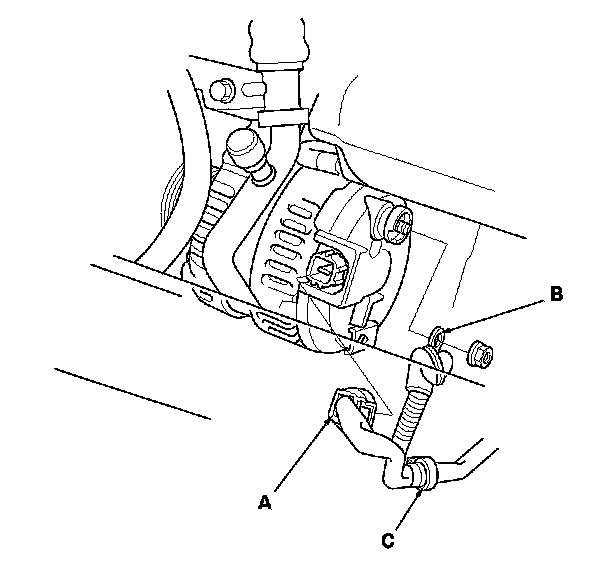 B
A
C