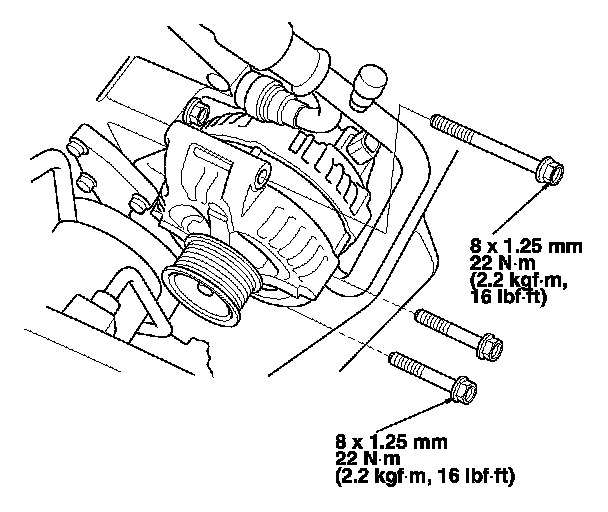 8 x 1.25 mm
22 N·m
(2.2 kgf·m,
16 lbf·ft)

8 x 1.25 mm
22 N·m
(2.2 kgf·m, 16 lbf·ft)