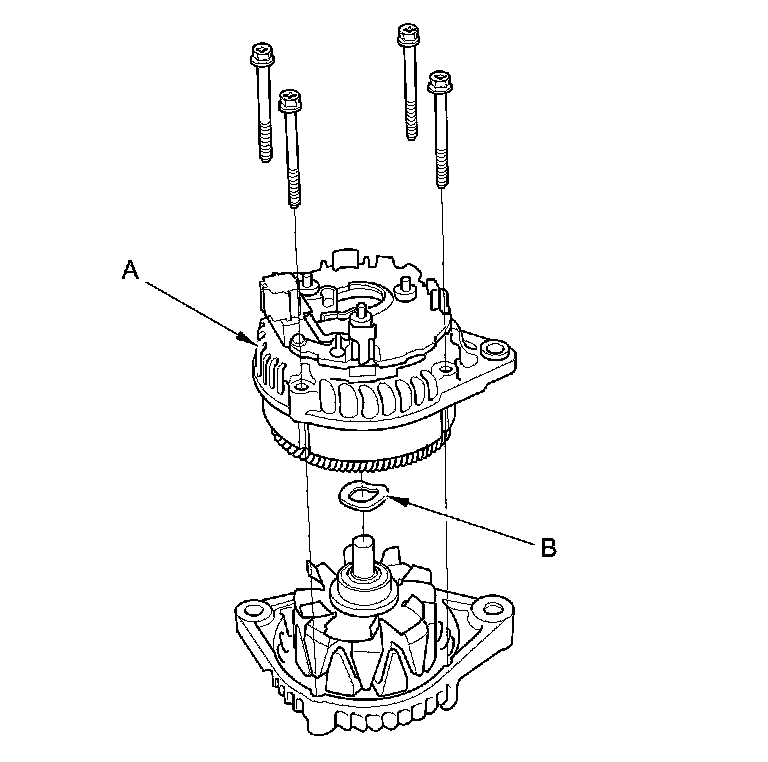 A

B