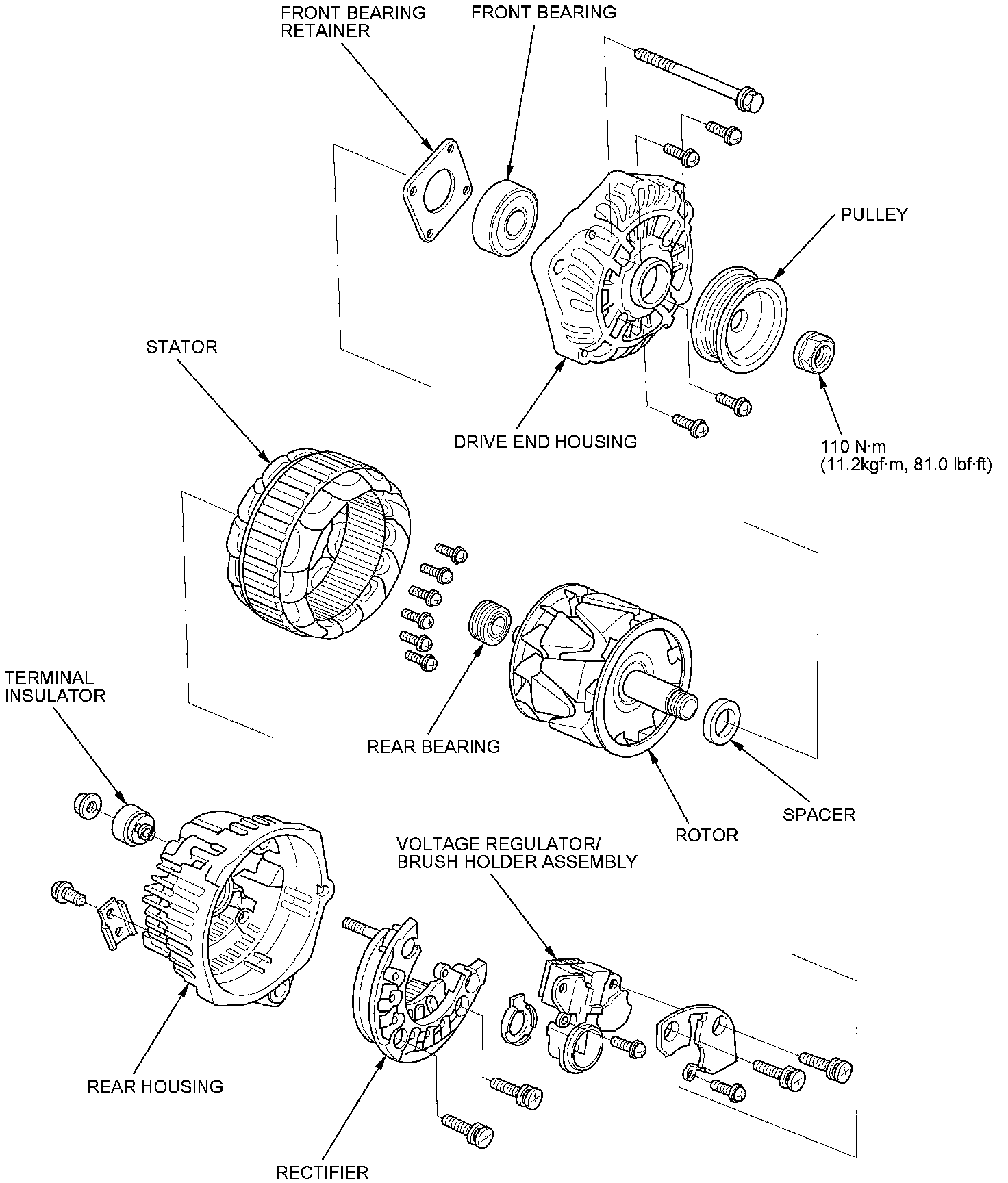 FRONT BEARING RETAINER

FRONT BEARING

PULLEY

STATOR

DRIVE END HOUSING

110 N·m
(11.2kgf·m, 81.0 lbf·ft)

TERMINAL INSULATOR

REAR BEARING

SPACER

ROTOR

VOLTAGE REGULATOR/
BRUSH HOLDER ASSEMBLY

REAR HOUSING

RECTIFIER