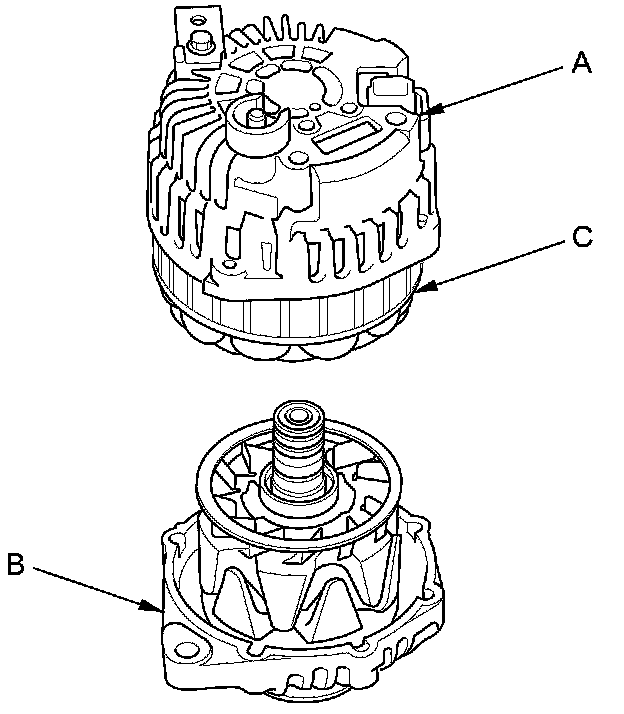 A
C
B