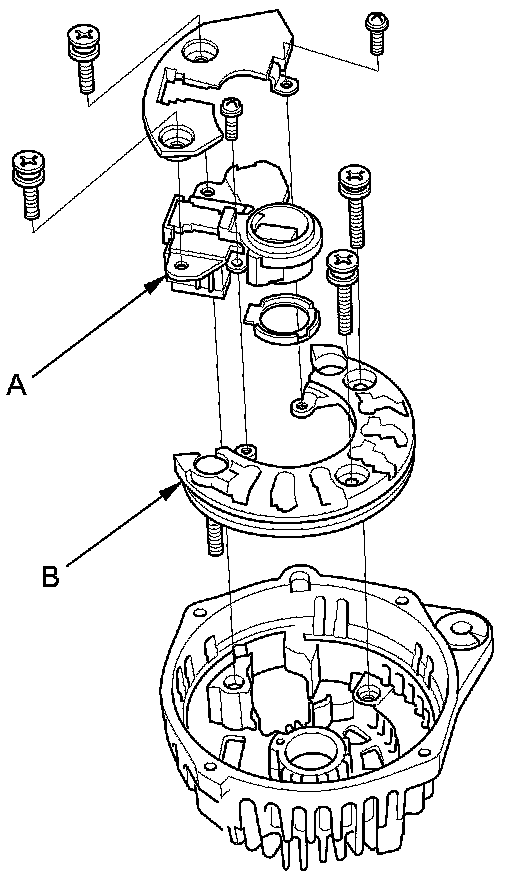 A

B