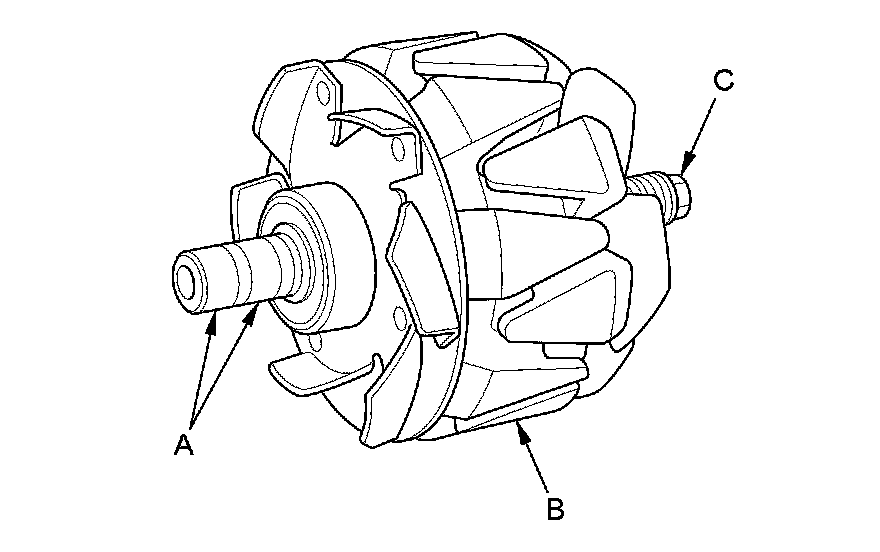 C
A
B