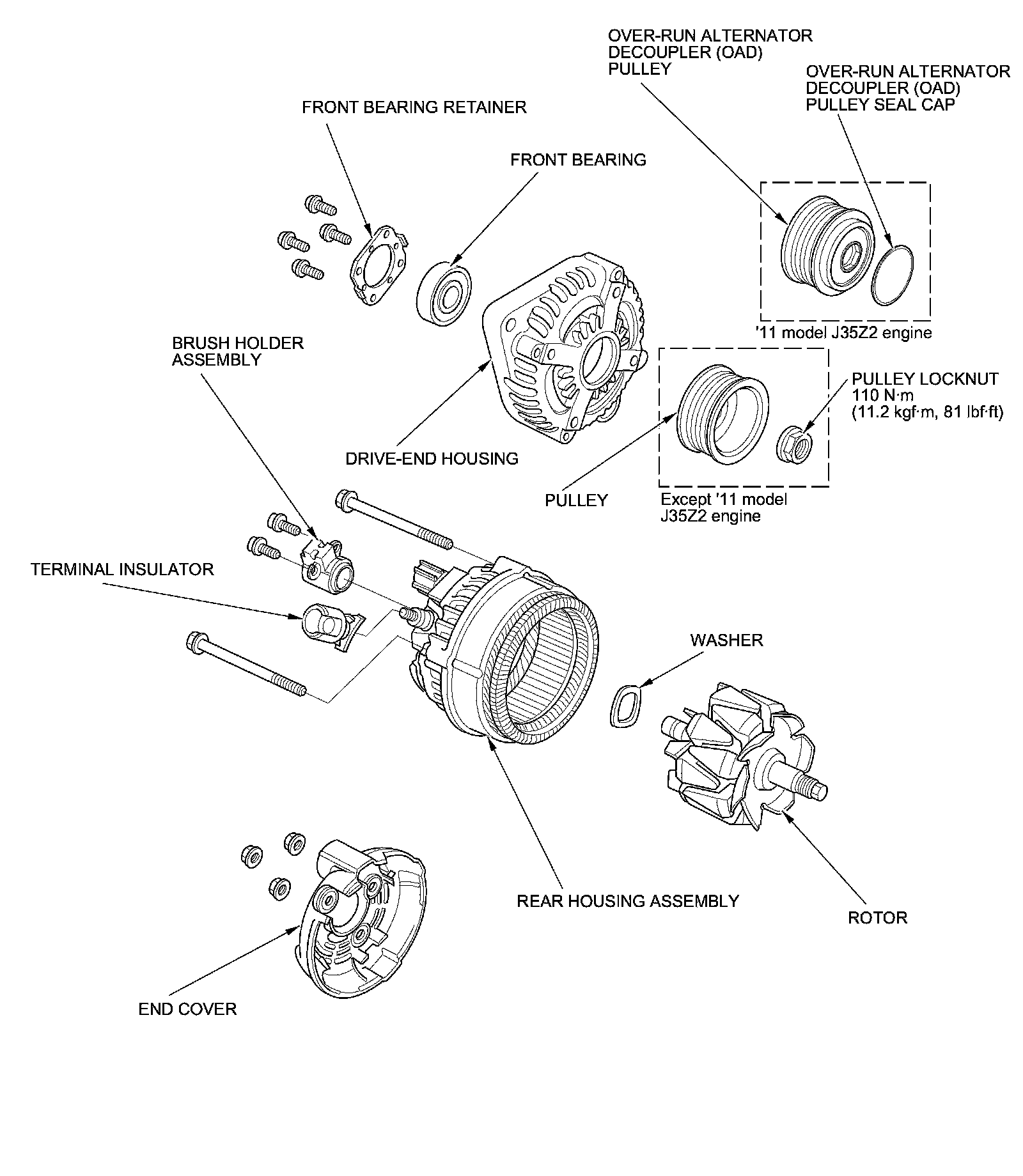 OVER-RUN ALTERNATOR DECOUPLER (OAD) PULLEY

OVER-RUN ALTERNATOR DECOUPLER (OAD) PULLEY SEAL CAP

FRONT BEARING RETAINER

FRONT BEARING

'11 model J35Z2 engine

BRUSH HOLDER ASSEMBLY

PULLEY LOCKNUT
110 N·m
(11.2 kgf·m, 81 lbf·ft)

DRIVE-END HOUSING

PULLEY

Except '11 model J35Z2 engine

TERMINAL INSULATOR

WASHER

REAR HOUSING ASSEMBLY

ROTOR

END COVER