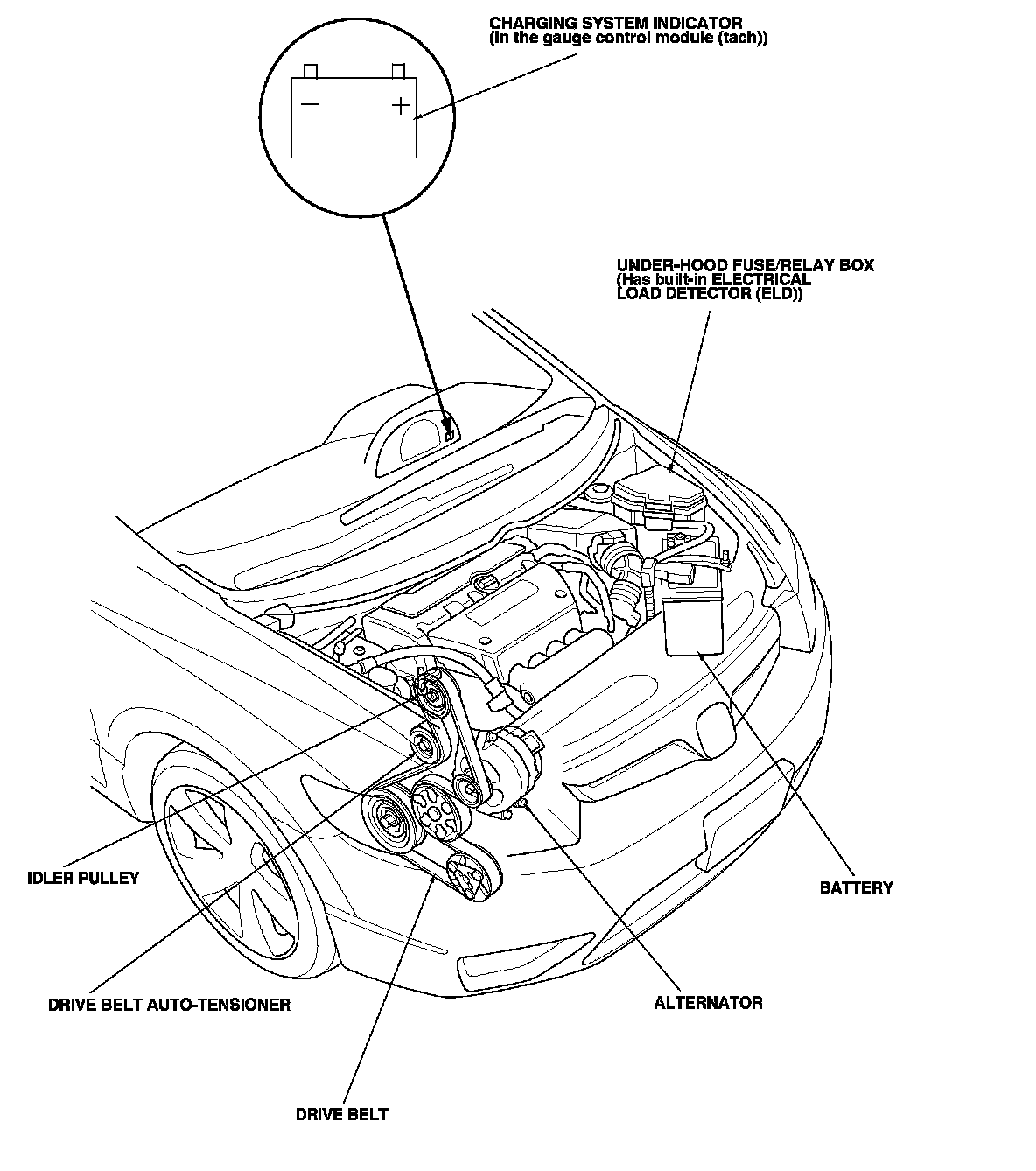 CHARGING SYSTEM INDICATOR
(In the gauge control module (tach))

−

+

UNDER-HOOD FUSE/RELAY BOX
(Has built-in ELECTRICAL
LOAD DETECTOR (ELD))

IDLER PULLEY

BATTERY

DRIVE BELT AUTO-TENSIONER

ALTERNATOR

DRIVE BELT