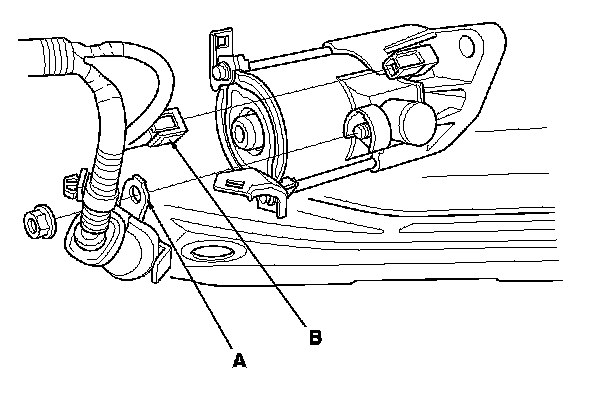 B

A