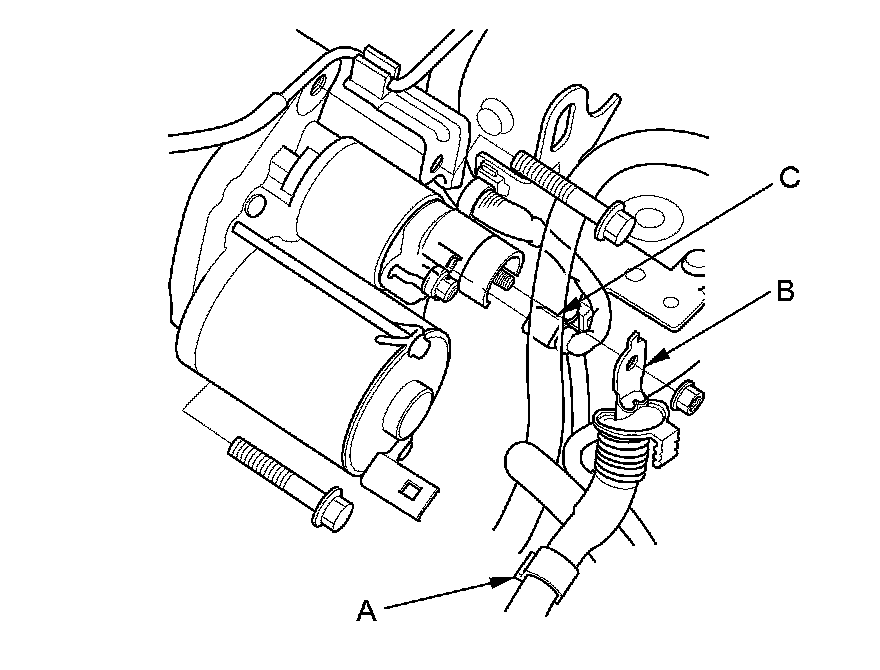 C
B
A