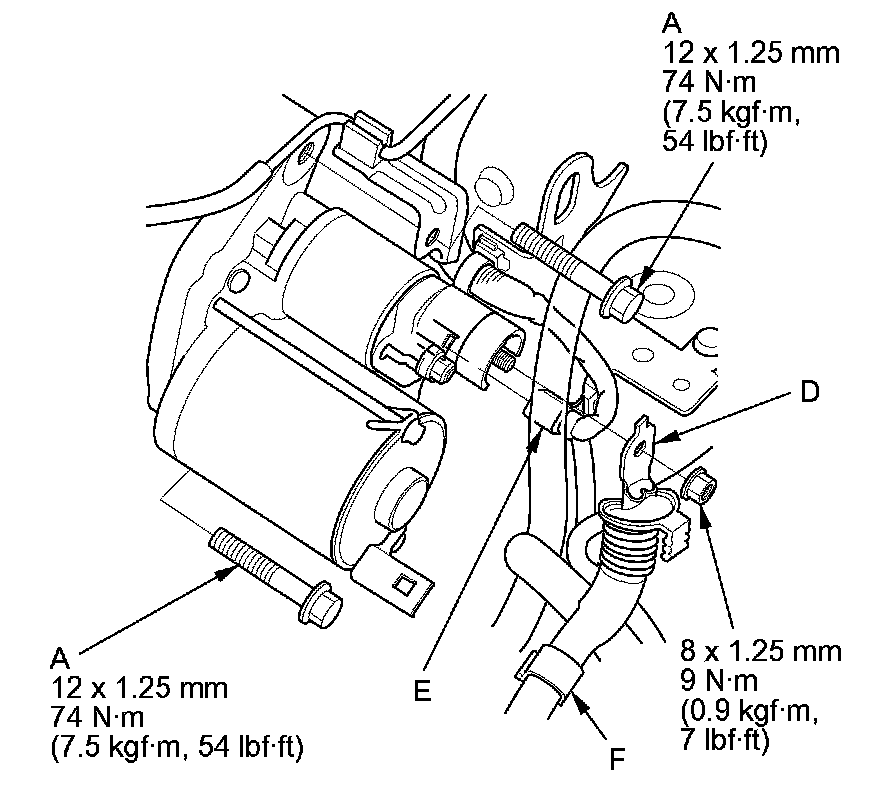 A
12 x 1.25 mm
74 N·m
(7.5 kgf·m,
54 lbf·ft)

D

A
12 x 1.25 mm
74 N·m
(7.5 kgf·m, 54 lbf·ft)

E

8 x 1.25 mm
9 N·m
(0.9 kgf·m,
7 lbf·ft)

F