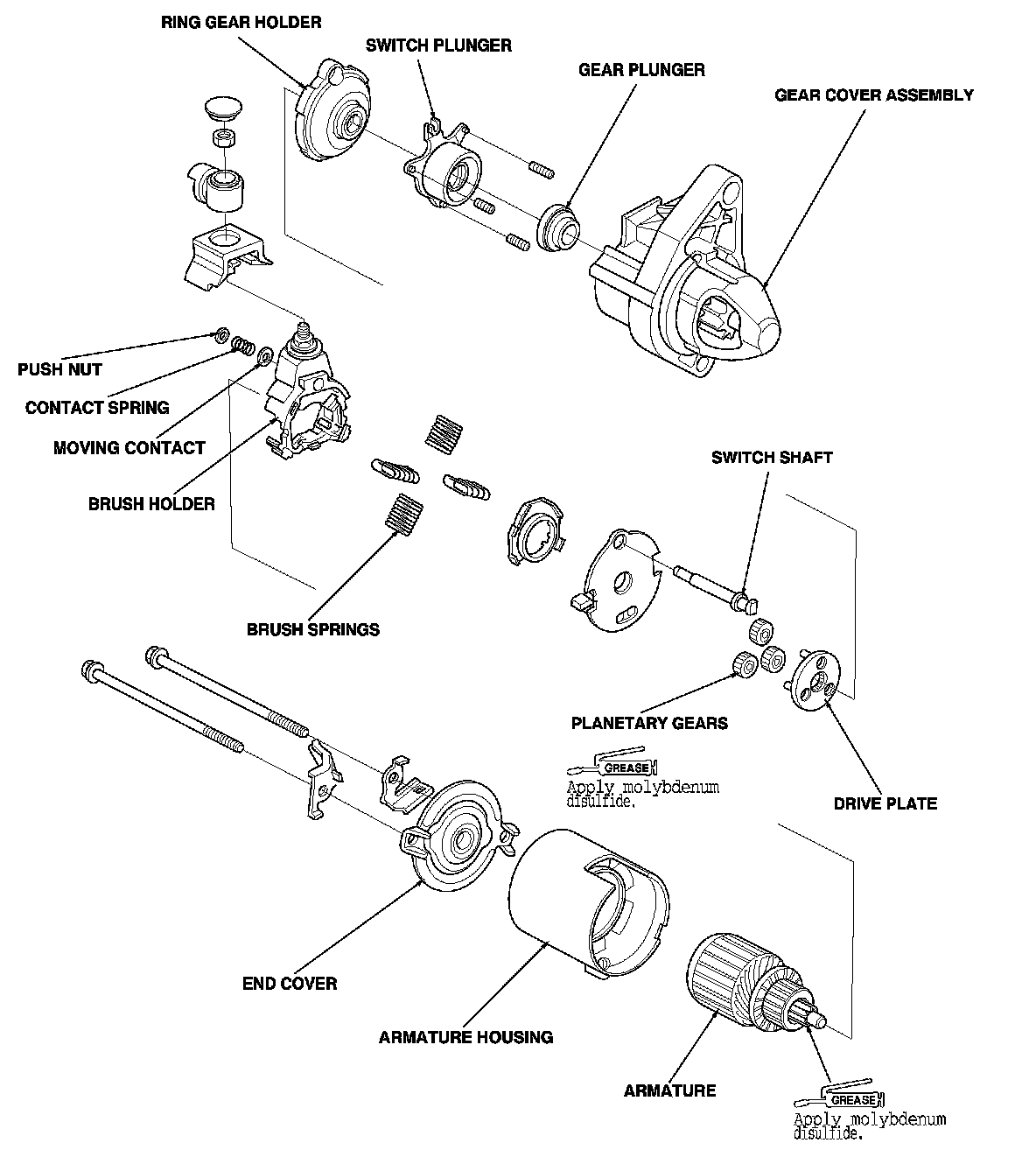 RING GEAR HOLDER
SWITCH PLUNGER
GEAR PLUNGER
GEAR COVER ASSEMBLY
PUSH NUT
CONTACT SPRING
MOVING CONTACT
BRUSH HOLDER
SWITCH SHAFT
BRUSH SPRINGS
PLANETARY GEARS
GREASE
Apply molybdenum disulfide.
DRIVE PLATE
END COVER
ARMATURE HOUSING
ARMATURE
GREASE
Apply molybdenum disulfide.