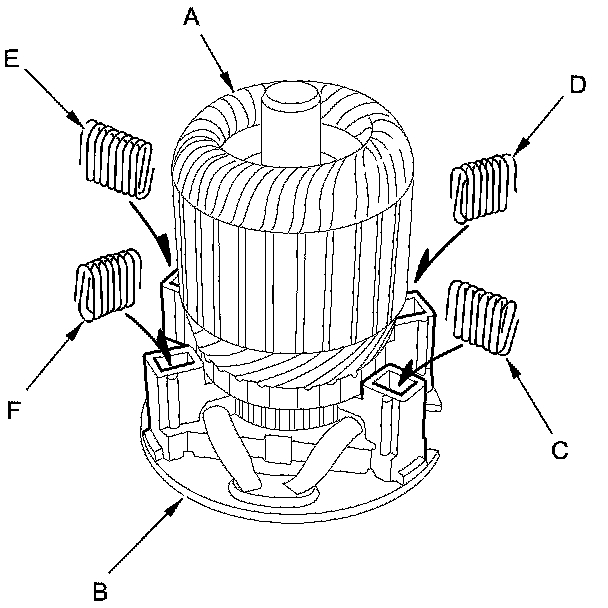 A
E
D
F
C
B