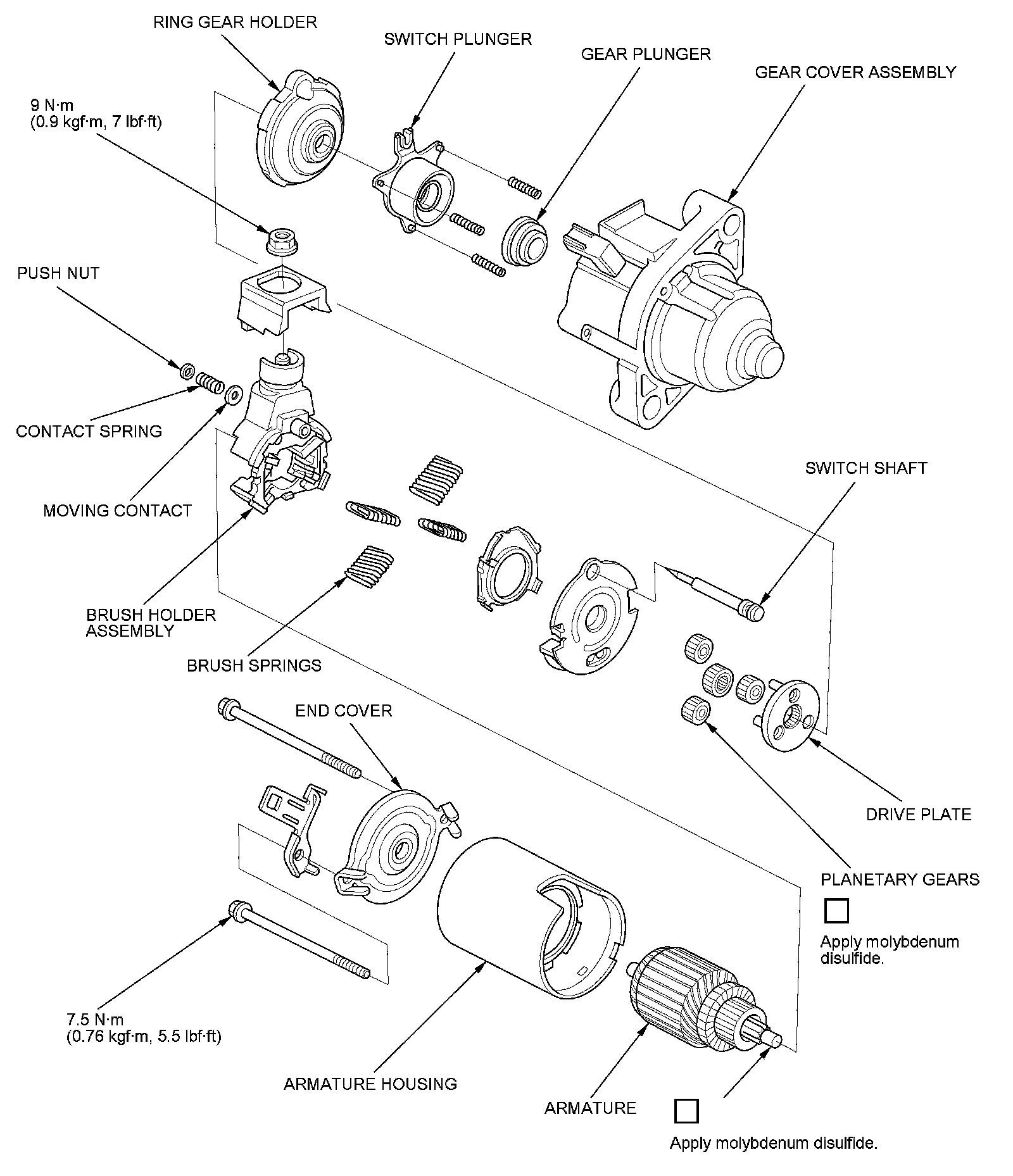 RING GEAR HOLDER

SWITCH PLUNGER

GEAR PLUNGER

GEAR COVER ASSEMBLY

9 N·m
(0.9 kgf·m, 7 lbf·ft)

PUSH NUT

CONTACT SPRING

MOVING CONTACT

SWITCH SHAFT

BRUSH HOLDER ASSEMBLY

BRUSH SPRINGS

END COVER

DRIVE PLATE

PLANETARY GEARS

Apply molybdenum disulfide.

7.5 N·m
(0.76 kgf·m, 5.5 lbf·ft)

ARMATURE HOUSING

ARMATURE

Apply molybdenum disulfide.