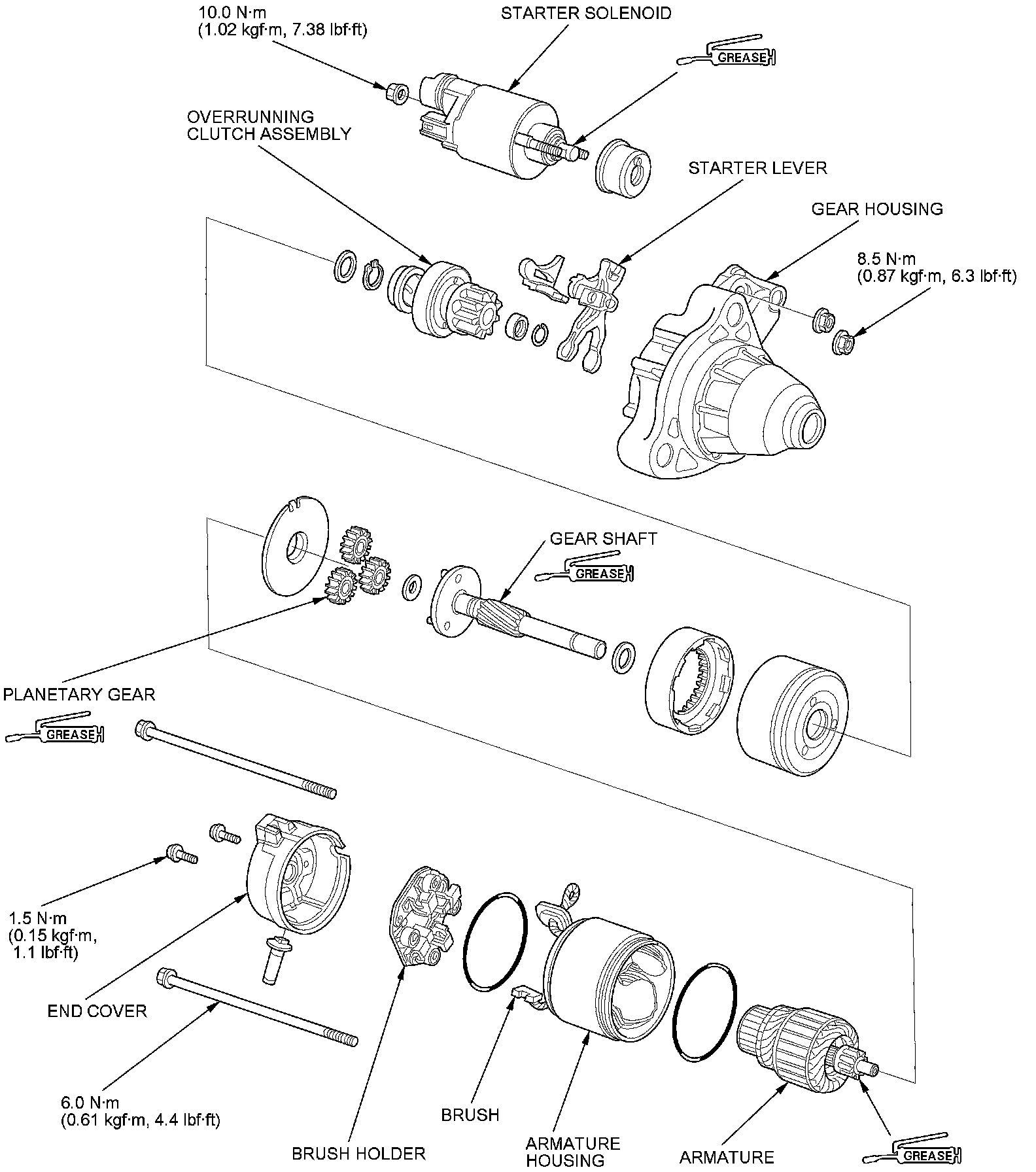 10.0 N·m
(1.02 kgf·m, 7.38 lbf·ft)

STARTER SOLENOID

GREASE

OVERRUNNING
CLUTCH ASSEMBLY

STARTER LEVER

GEAR HOUSING

8.5 N·m
(0.87 kgf·m, 6.3 lbf·ft)

GEAR SHAFT

GREASE

PLANETARY GEAR

GREASE

1.5 N·m
(0.15 kgf·m,
1.1 lbf·ft)

END COVER

6.0 N·m
(0.61 kgf·m, 4.4 lbf·ft)

BRUSH HOLDER

BRUSH

ARMATURE
HOUSING

ARMATURE

GREASE