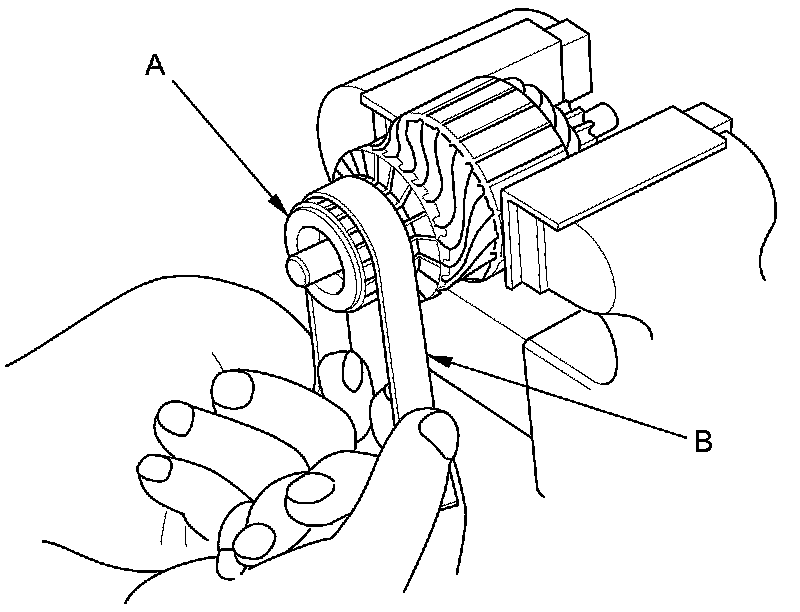 A

B