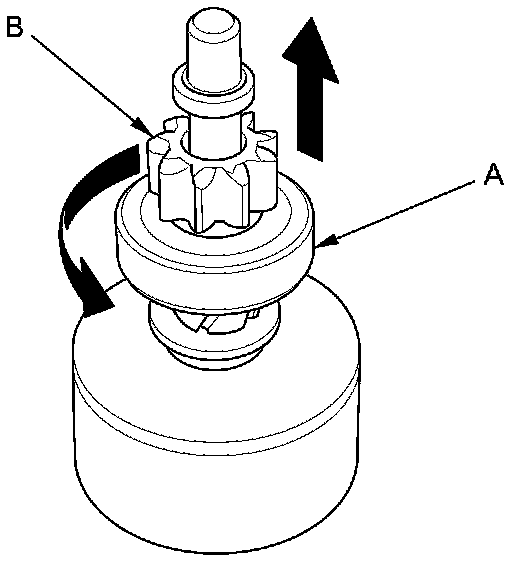 B

A