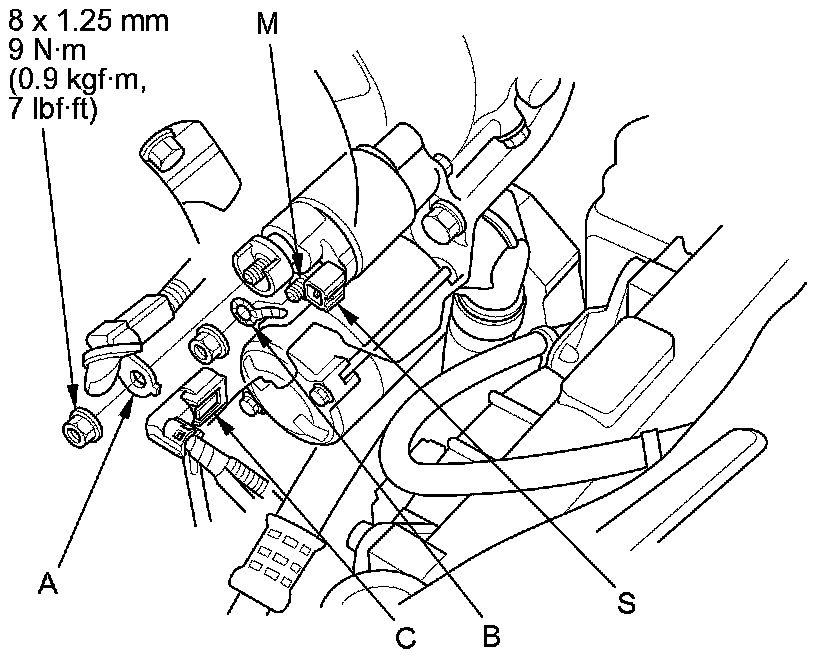 8 x 1.25 mm
9 N·m
(0.9 kgf·m,
7 lbf·ft)

M

A

C

B

S