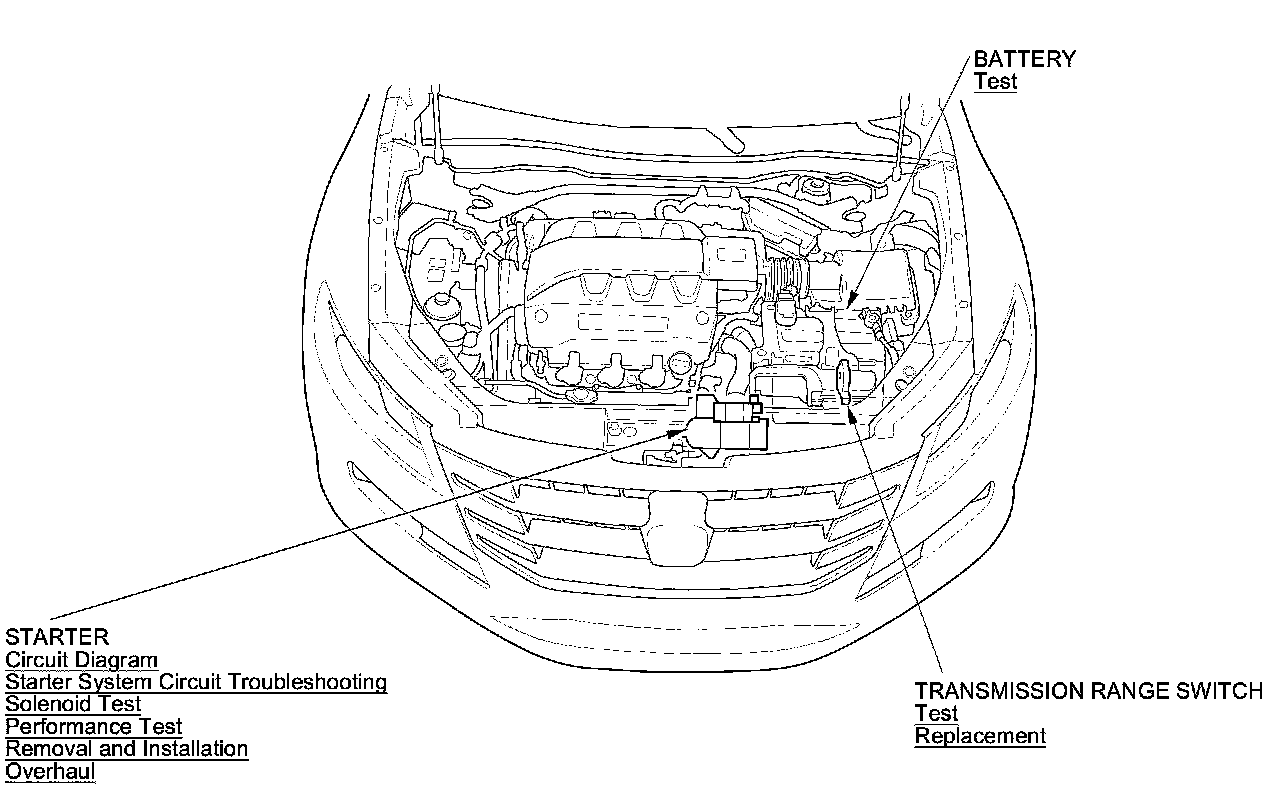 BATTERY
Test

STARTER
Circuit Diagram
Starter System Circuit Troubleshooting
Solenoid Test
Performance Test
Removal and Installation
Overhaul

TRANSMISSION RANGE SWITCH
Test
Replacement