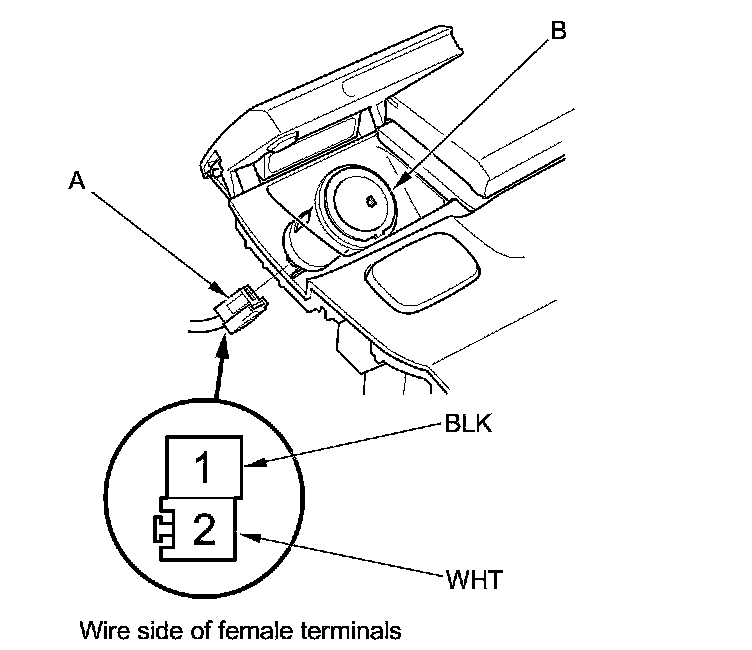 B

A

BLK

1

2

WHT

Wire side of female terminals