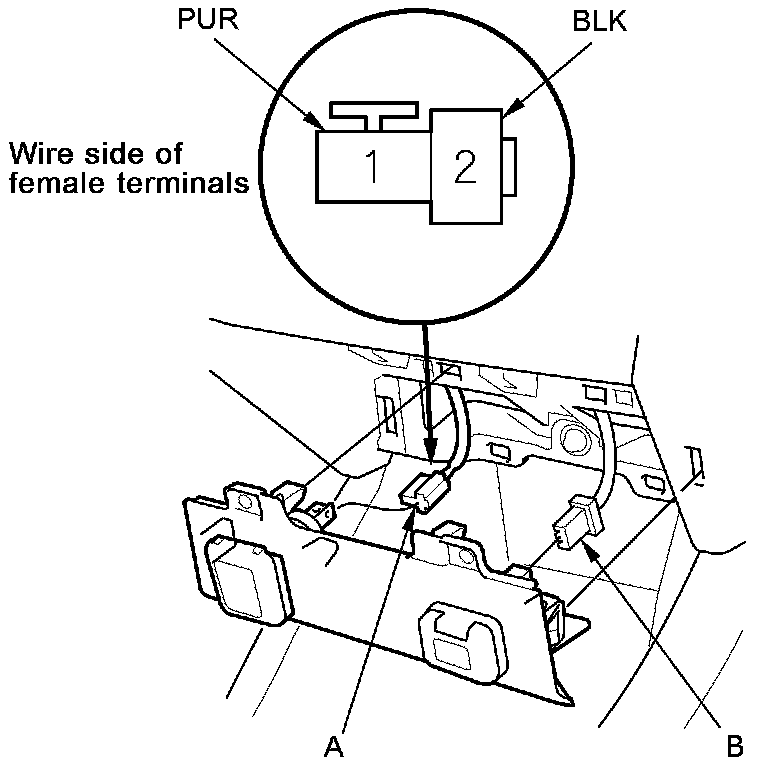 PUR

BLK

Wire side of female terminals

1

2

A

B