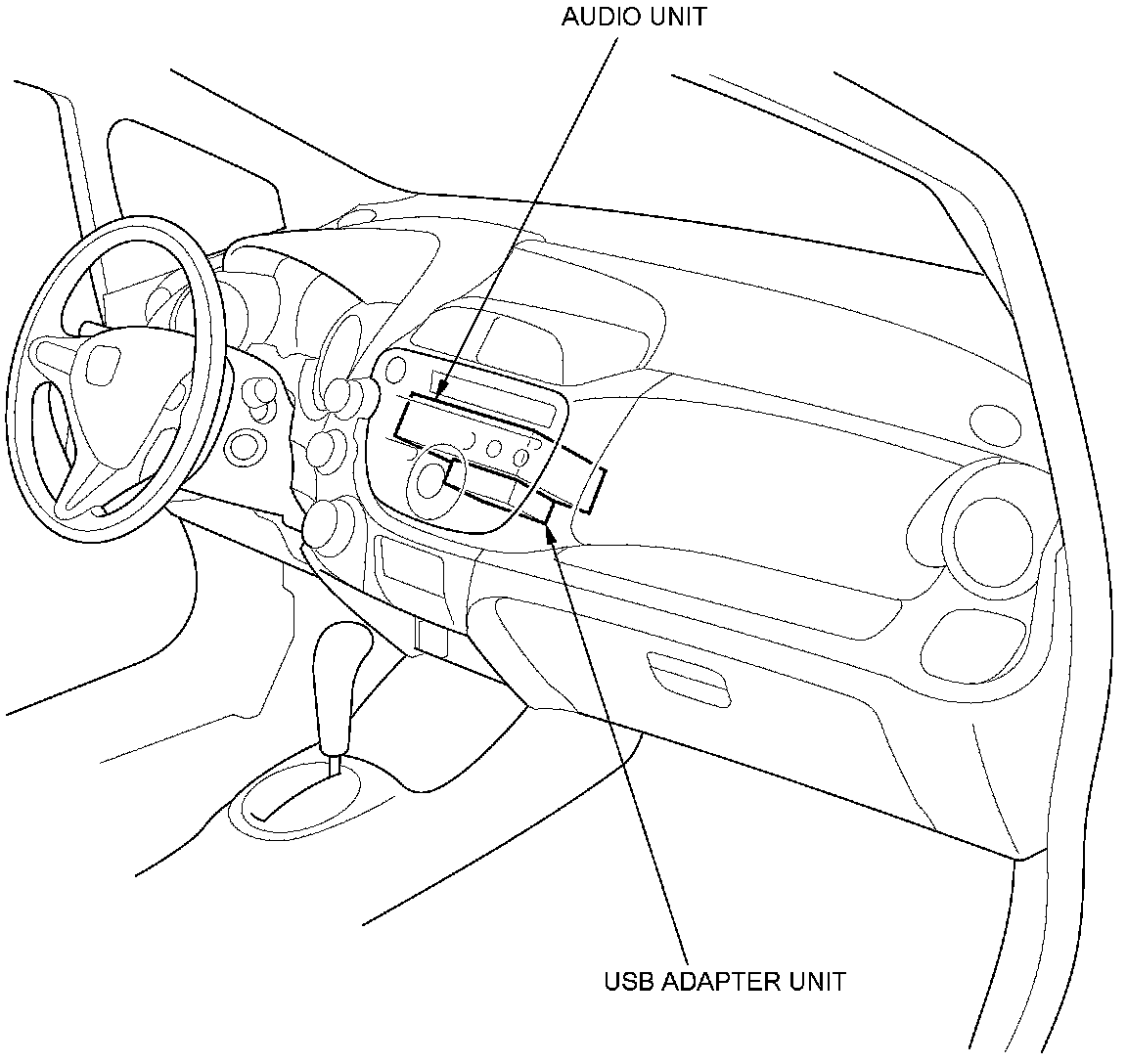 AUDIO UNIT

USB ADAPTER UNIT