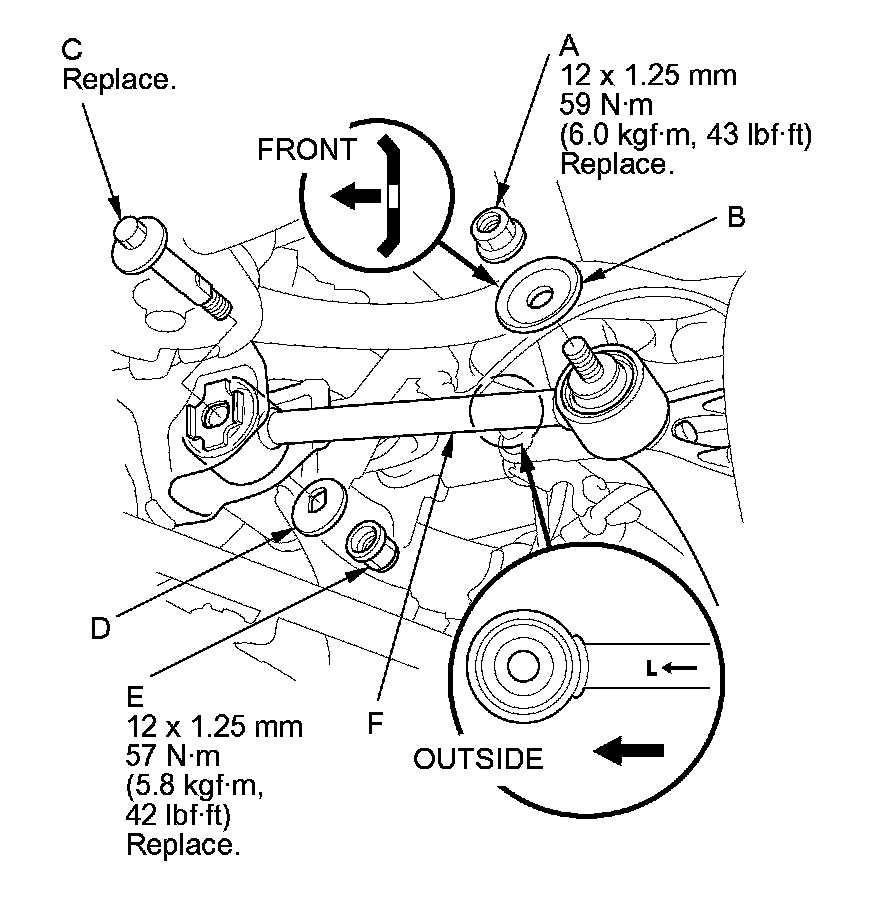 C
Replace.

A
12 x 1.25 mm
59 N·m
(6.0 kgf·m, 43 lbf·ft)
Replace.

FRONT

B

D

E
12 x 1.25 mm
57 N·m
(5.8 kgf·m,
42 lbf·ft)
Replace.

F

L

OUTSIDE