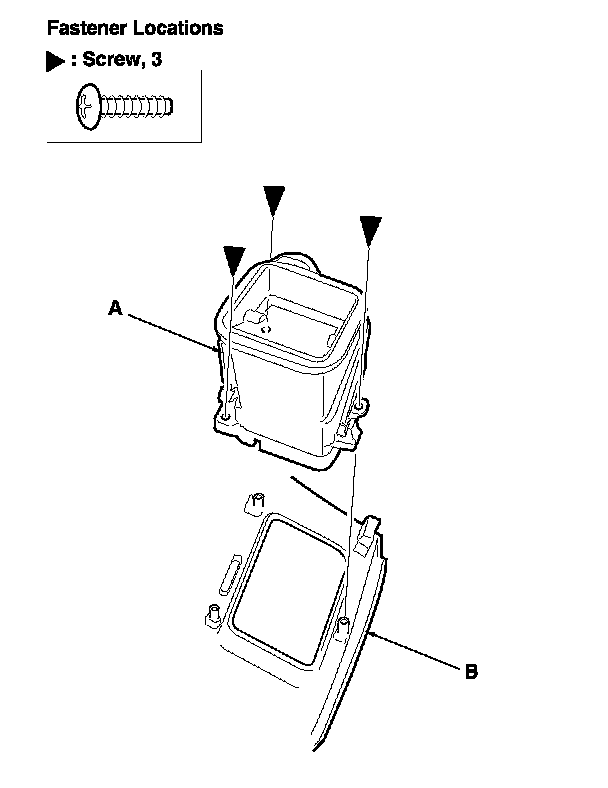 Fastener Locations

▶ : Screw, 3

A

B