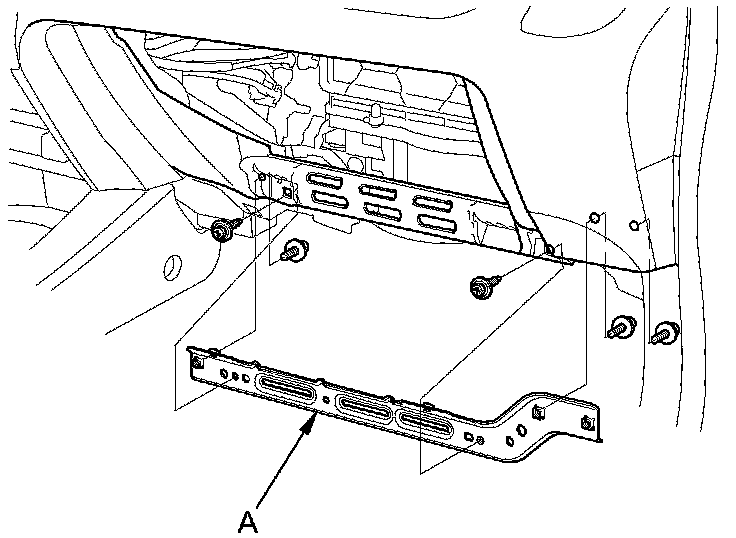 A