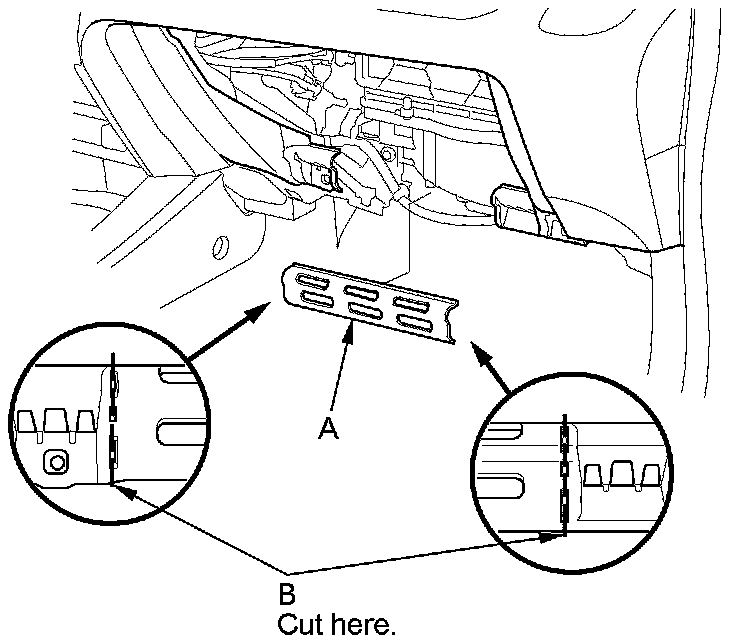 A

B
Cut here.