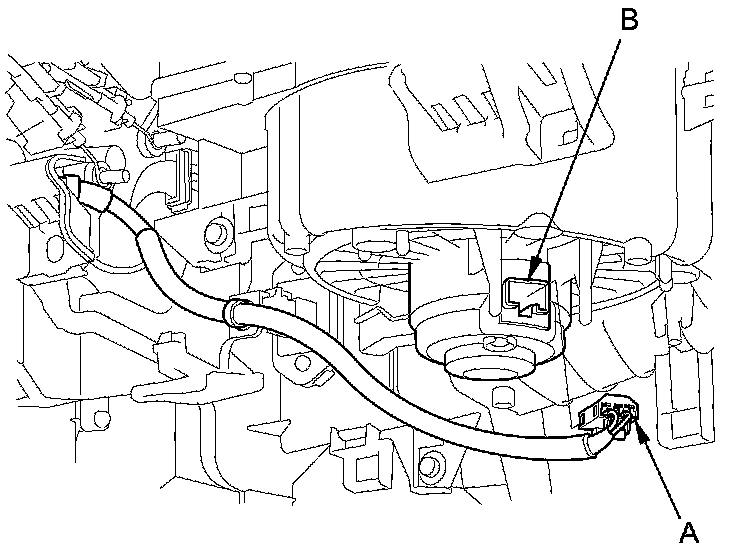 B

A