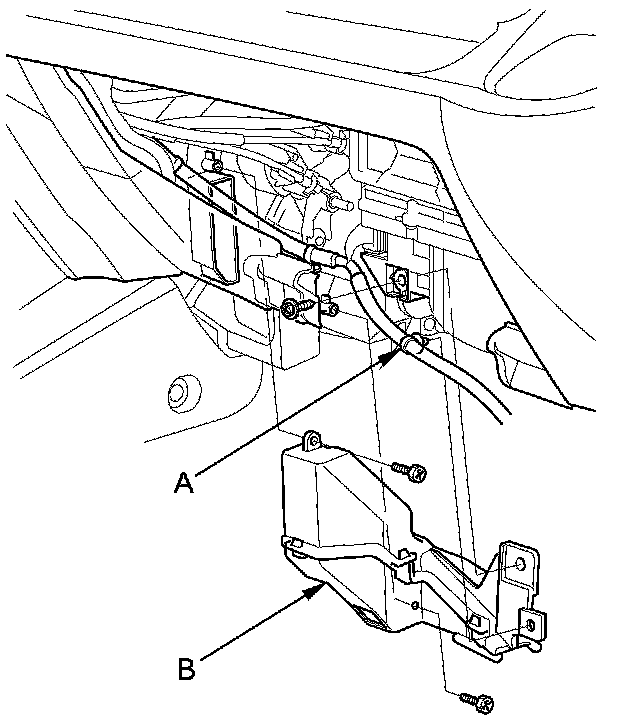 A

B