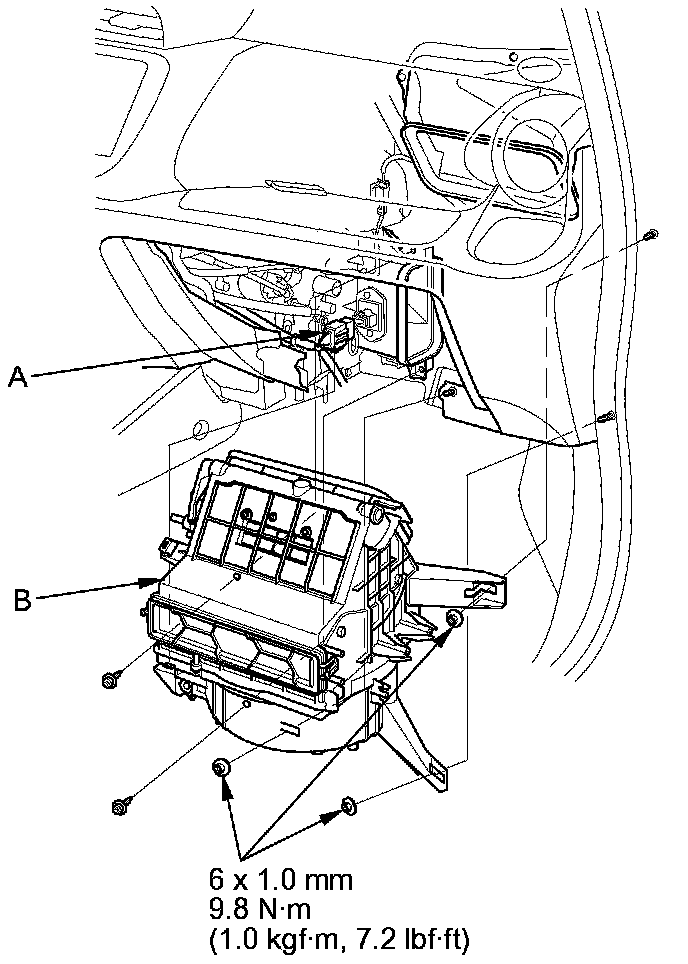 A

B

6 x 1.0 mm
9.8 N·m
(1.0 kgf·m, 7.2 lbf·ft)