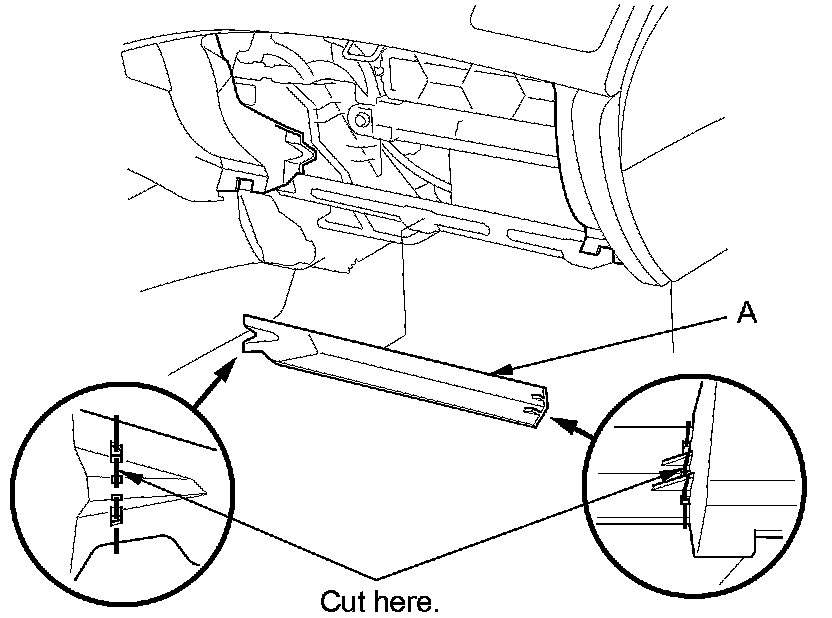 A

Cut here.