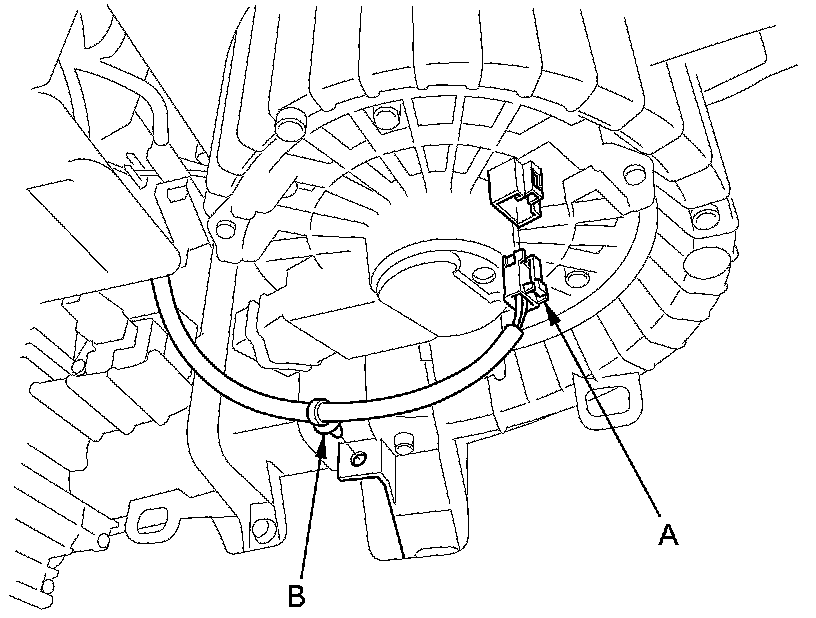 A

B