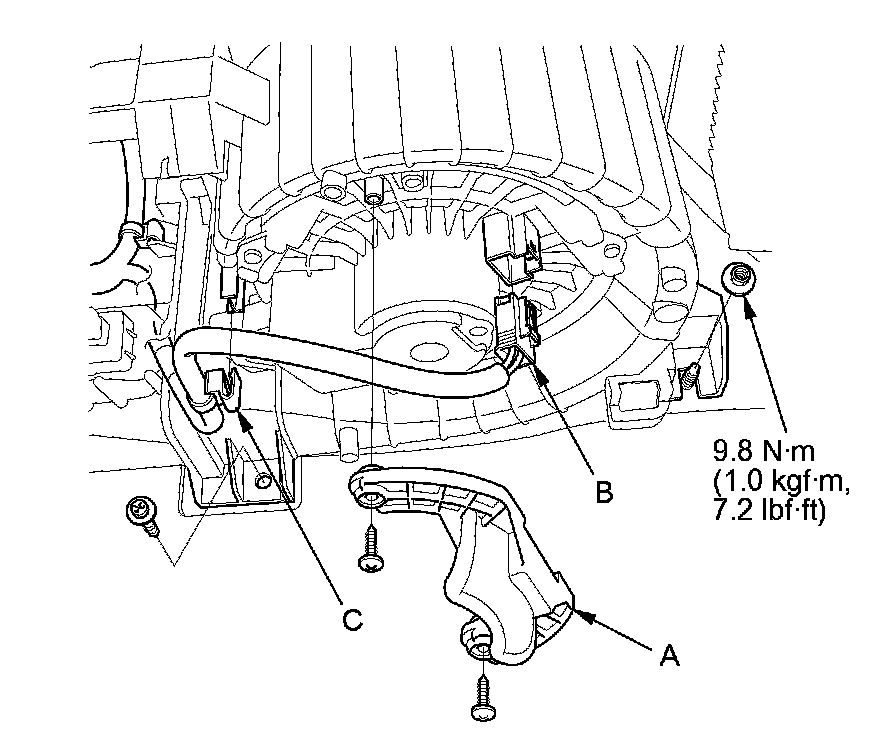 9.8 N·m
(1.0 kgf·m,
7.2 lbf·ft)

B

C

A