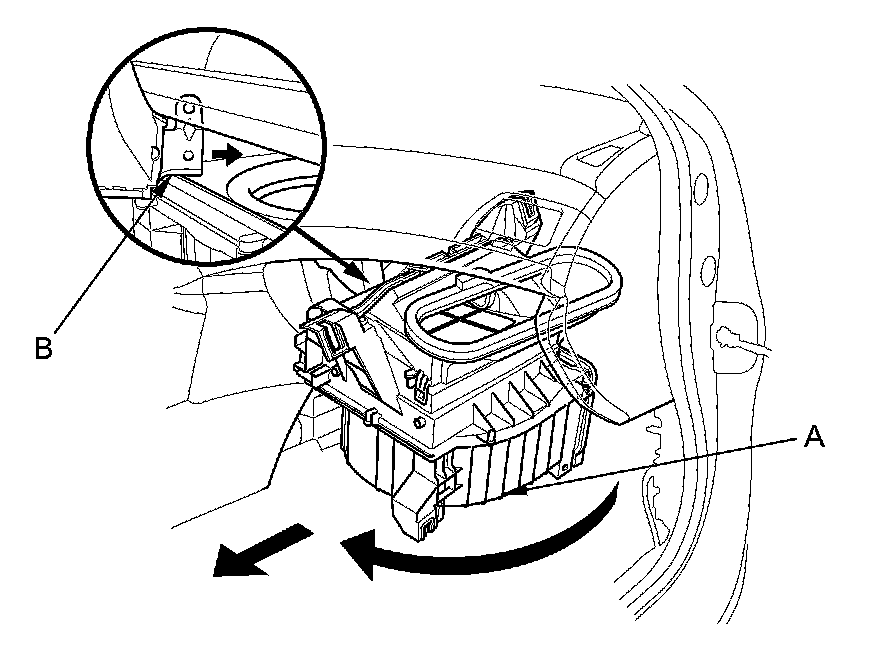 B

A