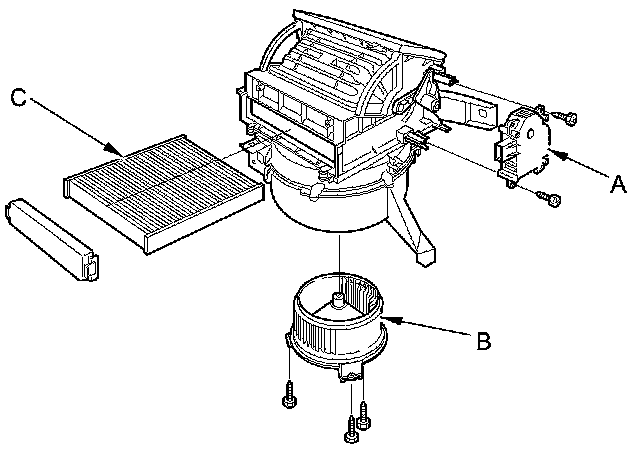 C
A
B