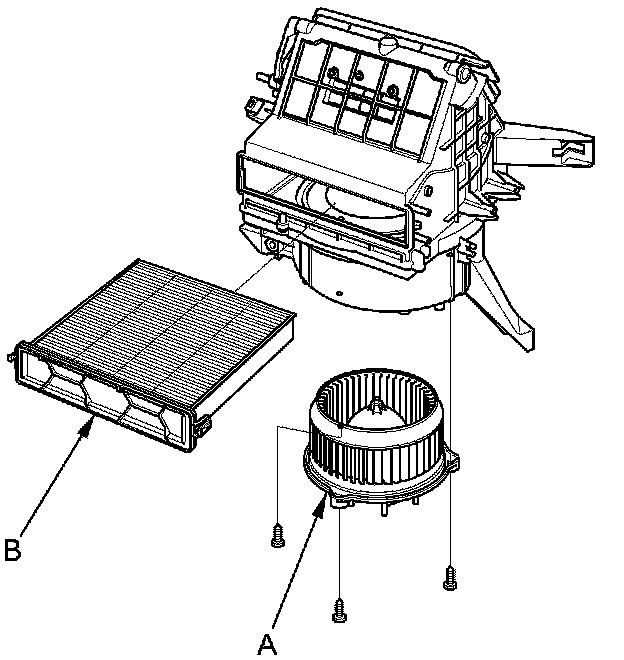 B

A